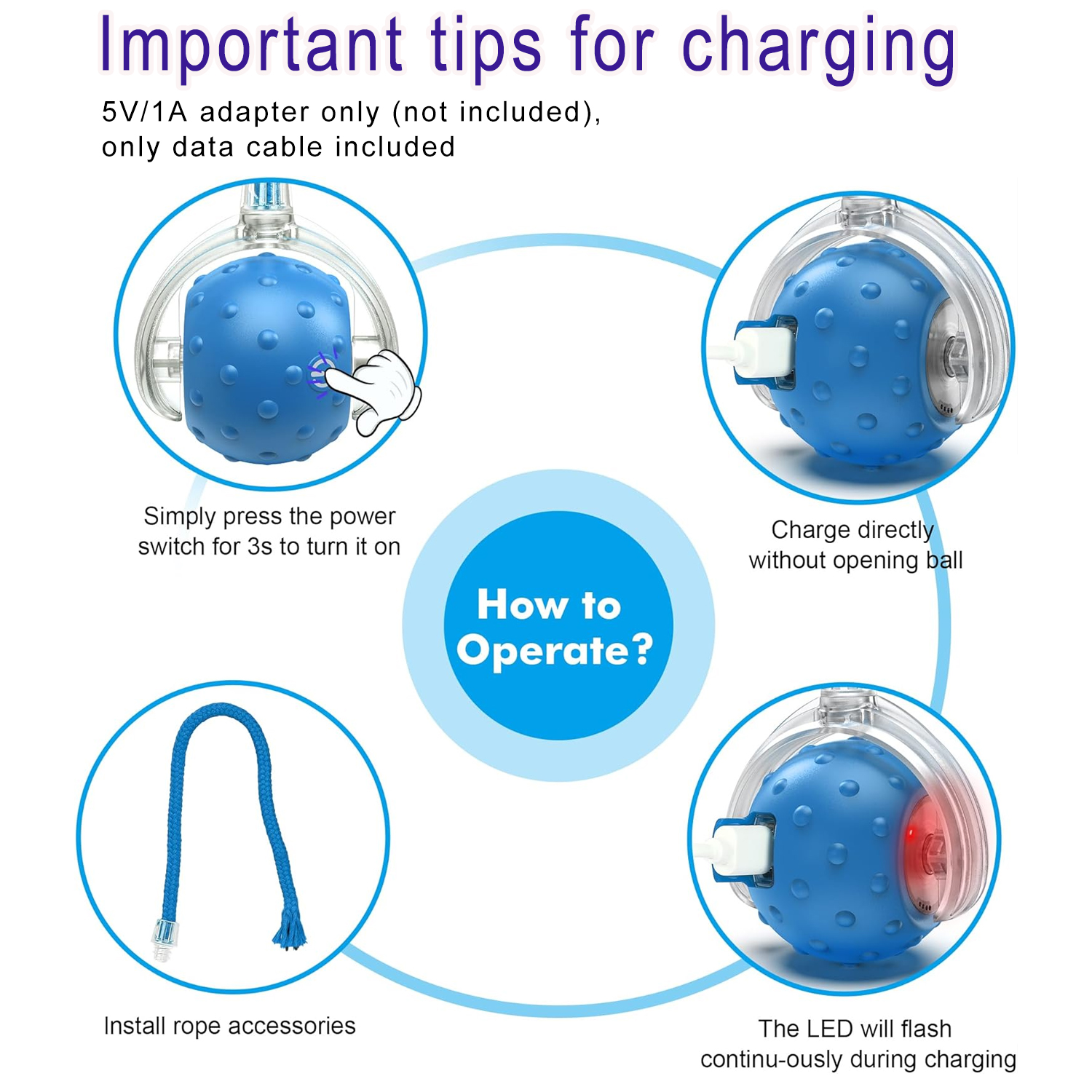 Important tips for charging

5V/1A adapter only (not included), only data cable included

Simply press the power switch for 3s to turn it on

Charge directly without opening ball

How to Operate?

Install rope accessories

The LED will flash continu-ously during charging