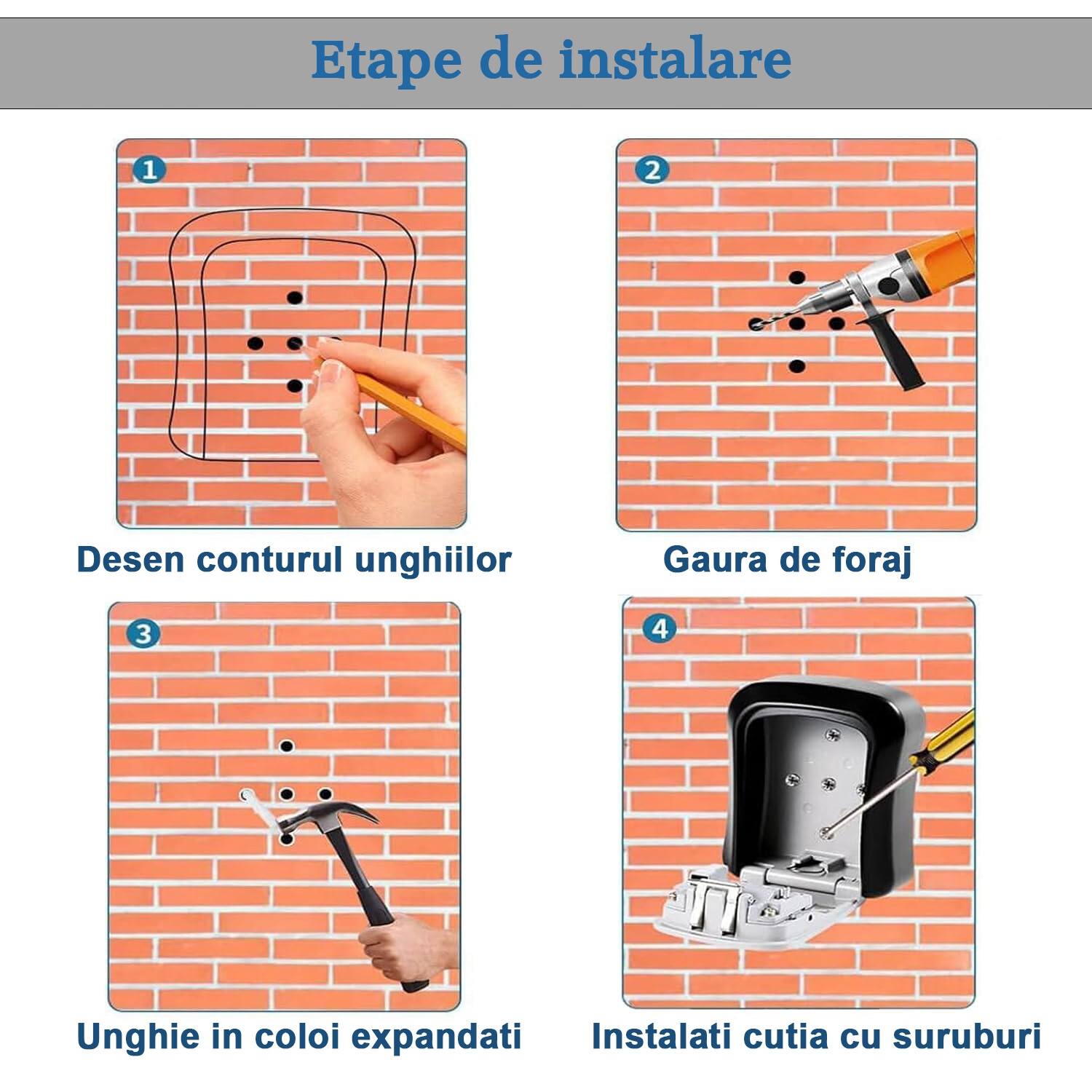 Etape de instalare

1

Desen conturul unghiilor

2

Gaura de foraj

3

Unghie in coloi expandati

4

Instalati cutia cu suruburi