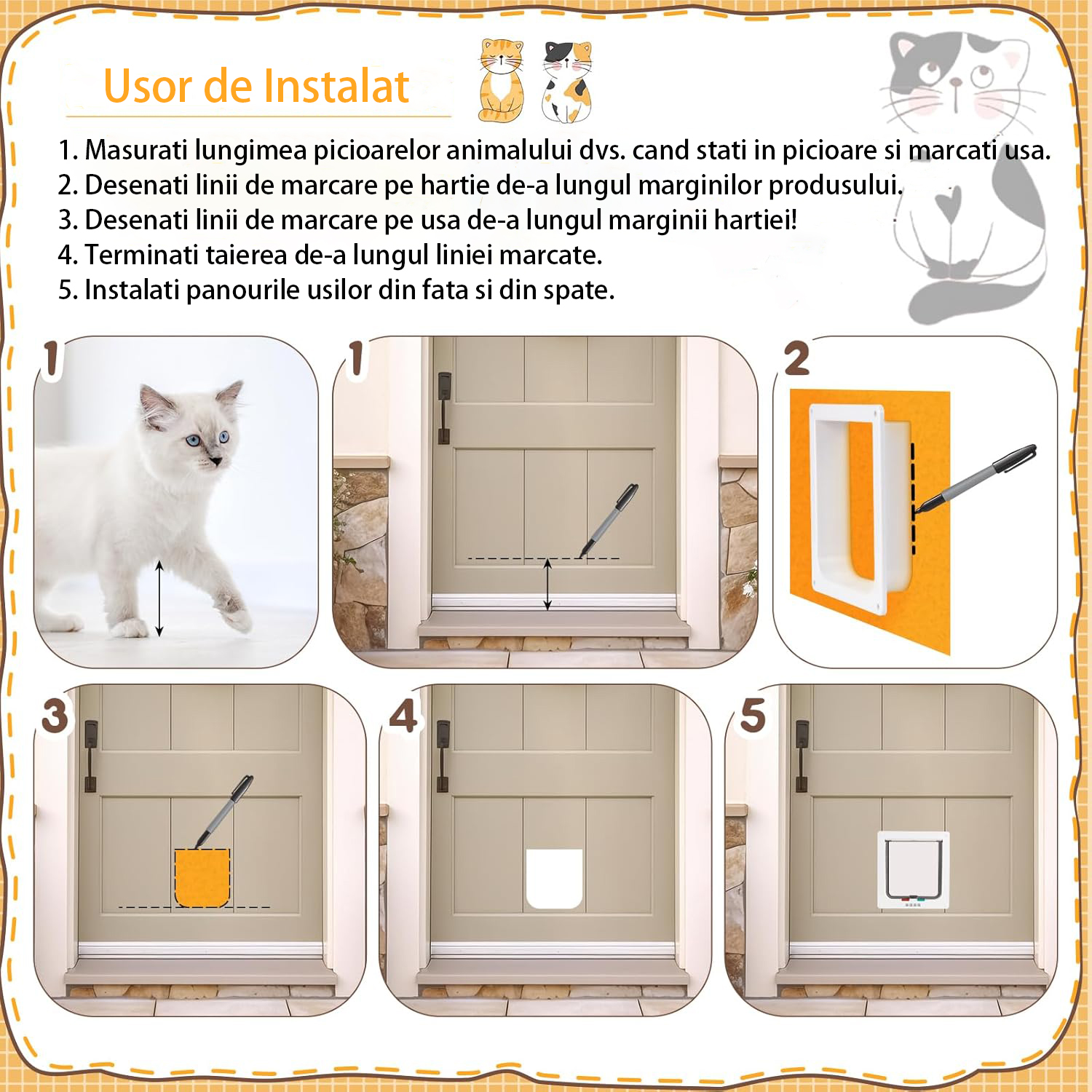 Usor de Instalat

1. Masurati lungimea picioarelor animalului dvs. cand stati in picioare si marcati usa.
2. Desenati linii de marcare pe hartie de-a lungul marginilor produsului.
3. Desenati linii de marcare pe usa de-a lungul marginii hartiei!
4. Terminati taierea de-a lungul liniei marcate.
5. Instalati panourile usilor din fata si din spate.

1

1

2

3

4

5