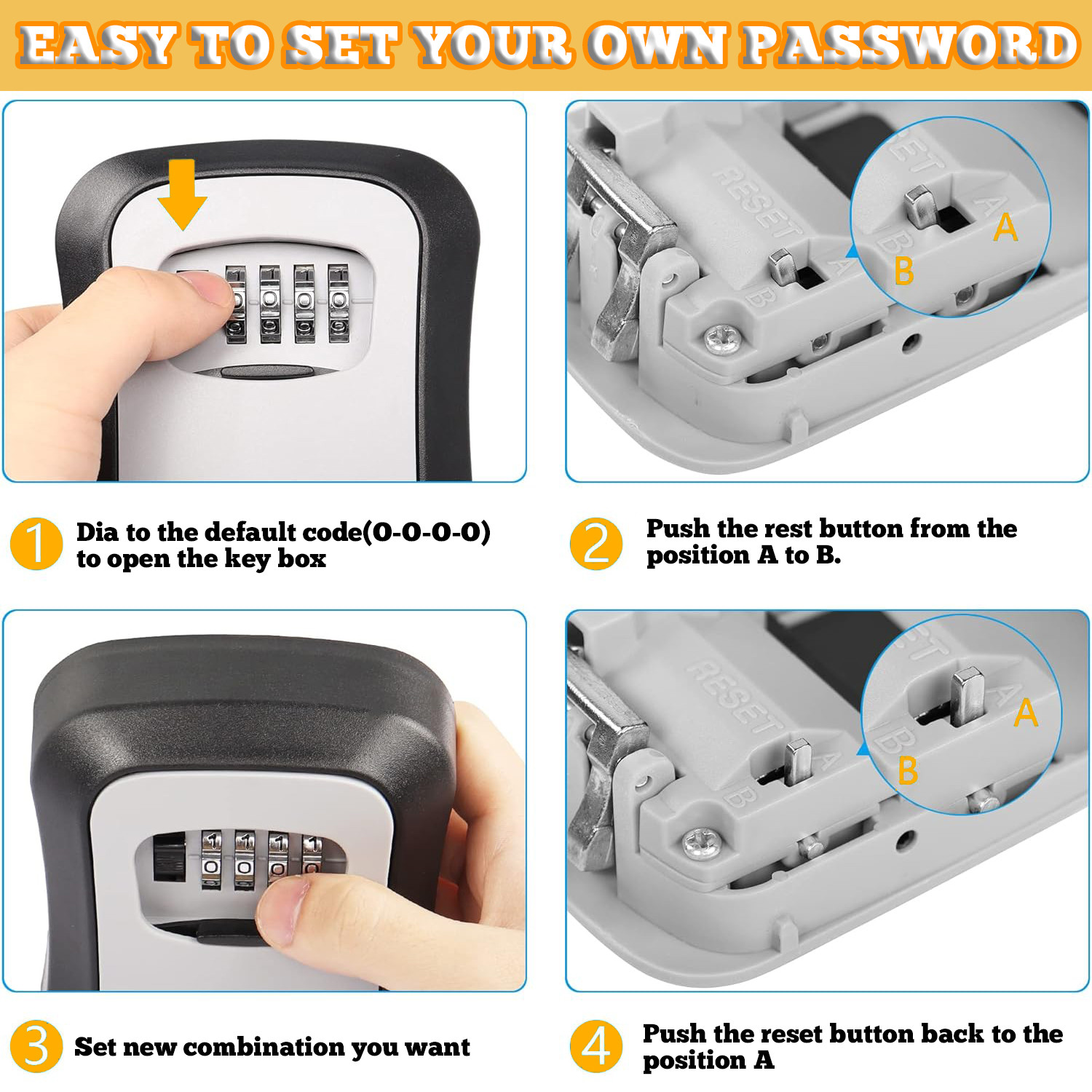 EASY TO SET YOUR OWN PASSWORD

RESET
A
B
A
B

1 Dia to the default code(0-0-0-0) to open the key box

2 Push the rest button from the position A to B.

RESET
A
B
A
B

3 Set new combination you want

4 Push the reset button back to the position A