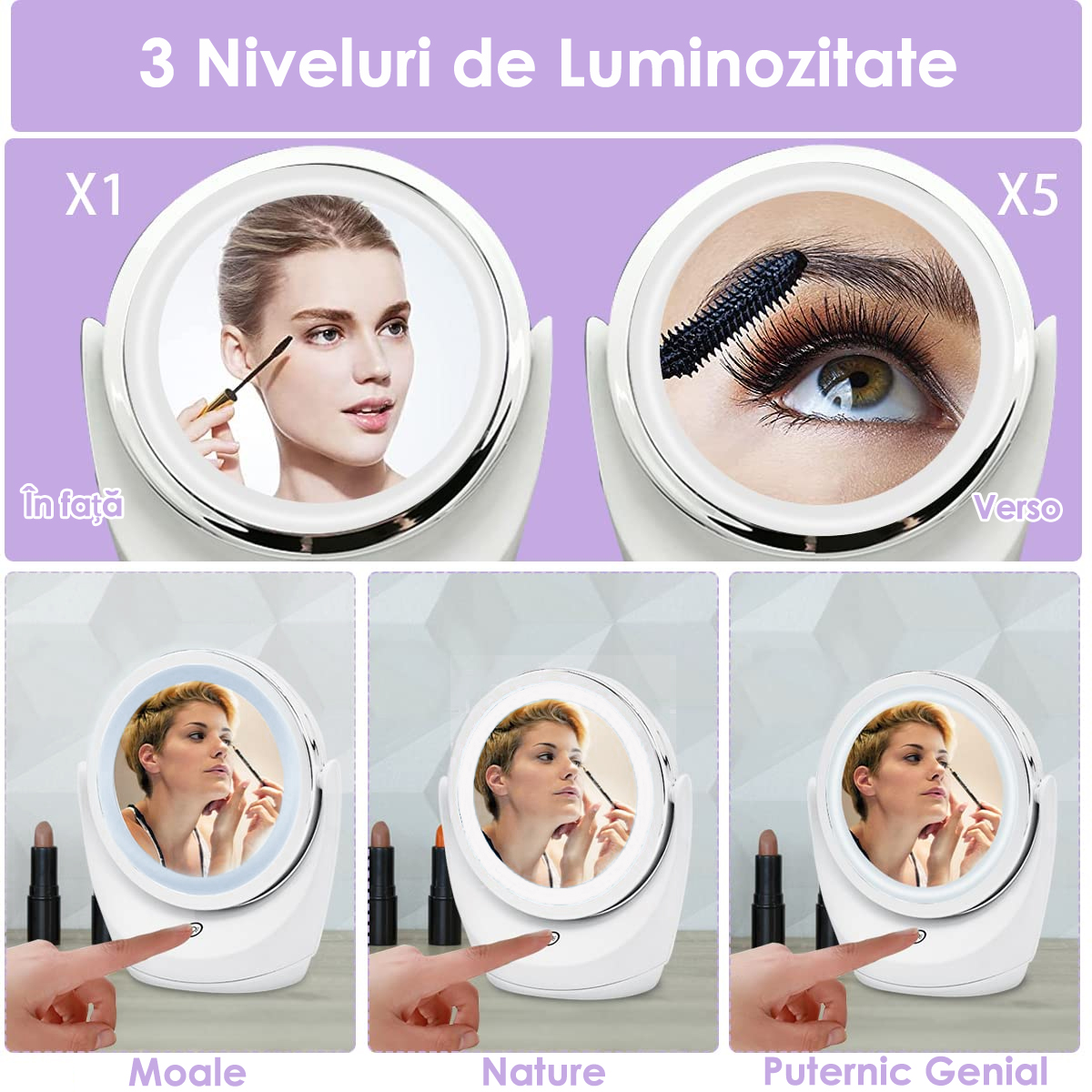 3 Niveluri de Luminozitate

X1

X5

În față

Verso

Moale

Nature

Puternic Genial