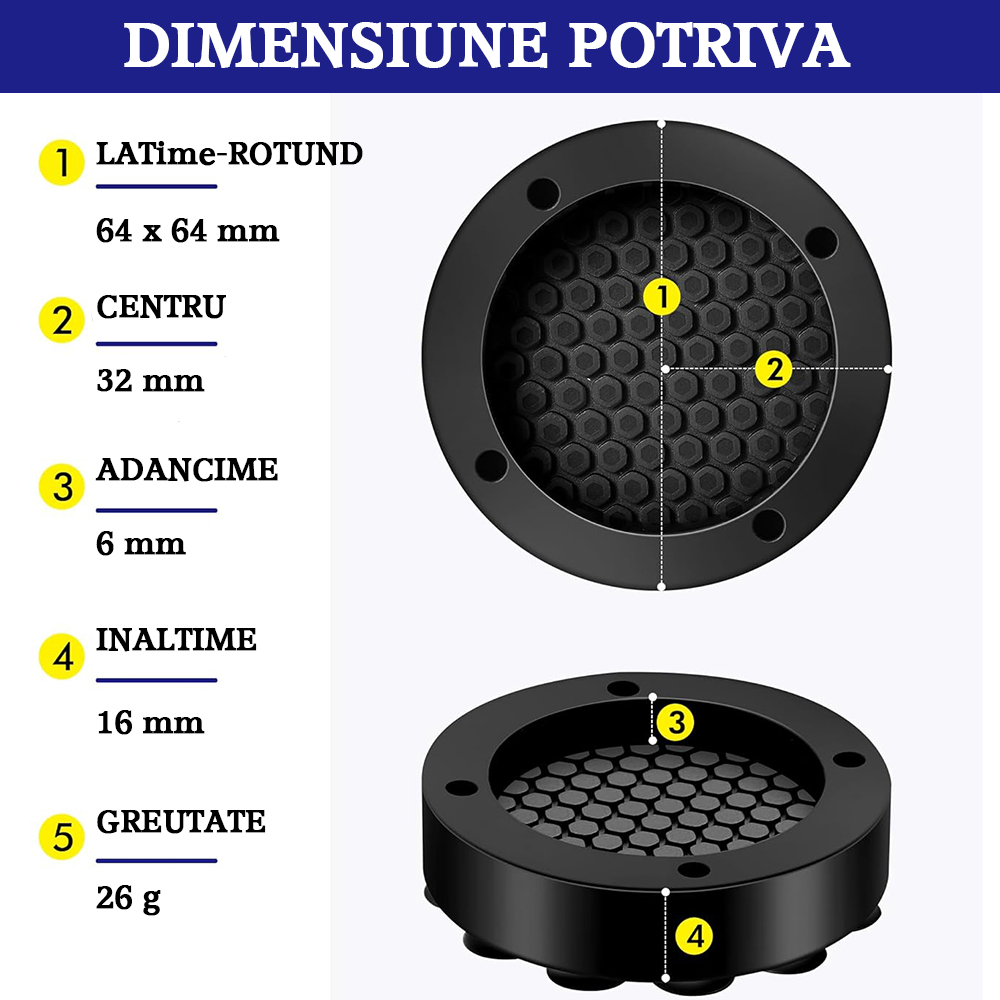 DIMENSIUNE POTRIVA

1 LATime-ROTUND

64 x 64 mm

2 CENTRU

32 mm

3 ADANCIME

6 mm

4 INALTIME

16 mm

5 GREUTATE

26 g

1

2

3

4