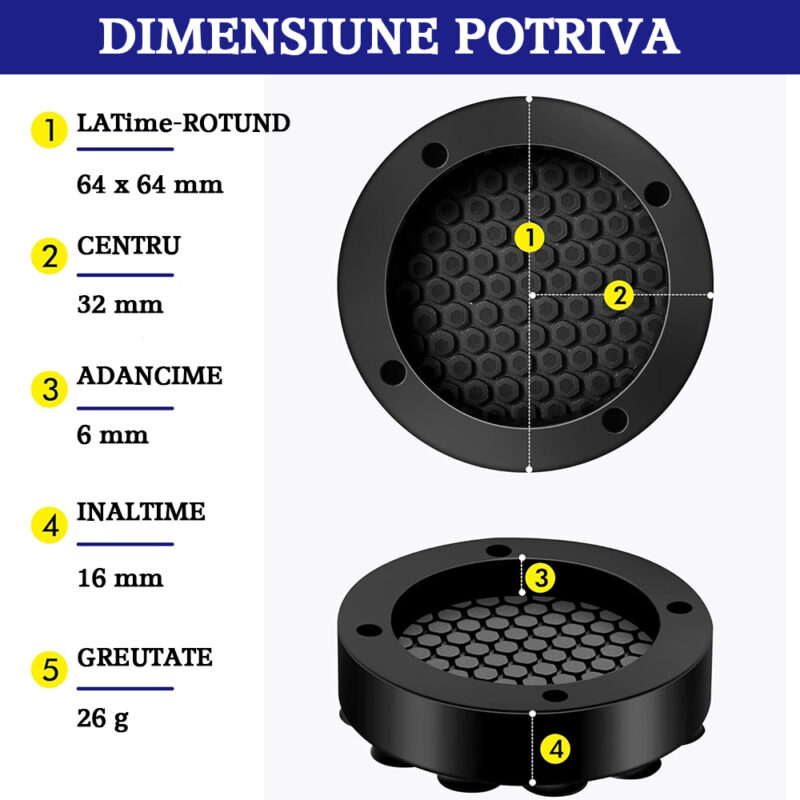 DIMENSIUNE POTRIVA

1 LATime-ROTUND

64 x 64 mm

2 CENTRU

32 mm

3 ADANCIME

6 mm

4 INALTIME

16 mm

5 GREUTATE

26 g

1

2

3

4