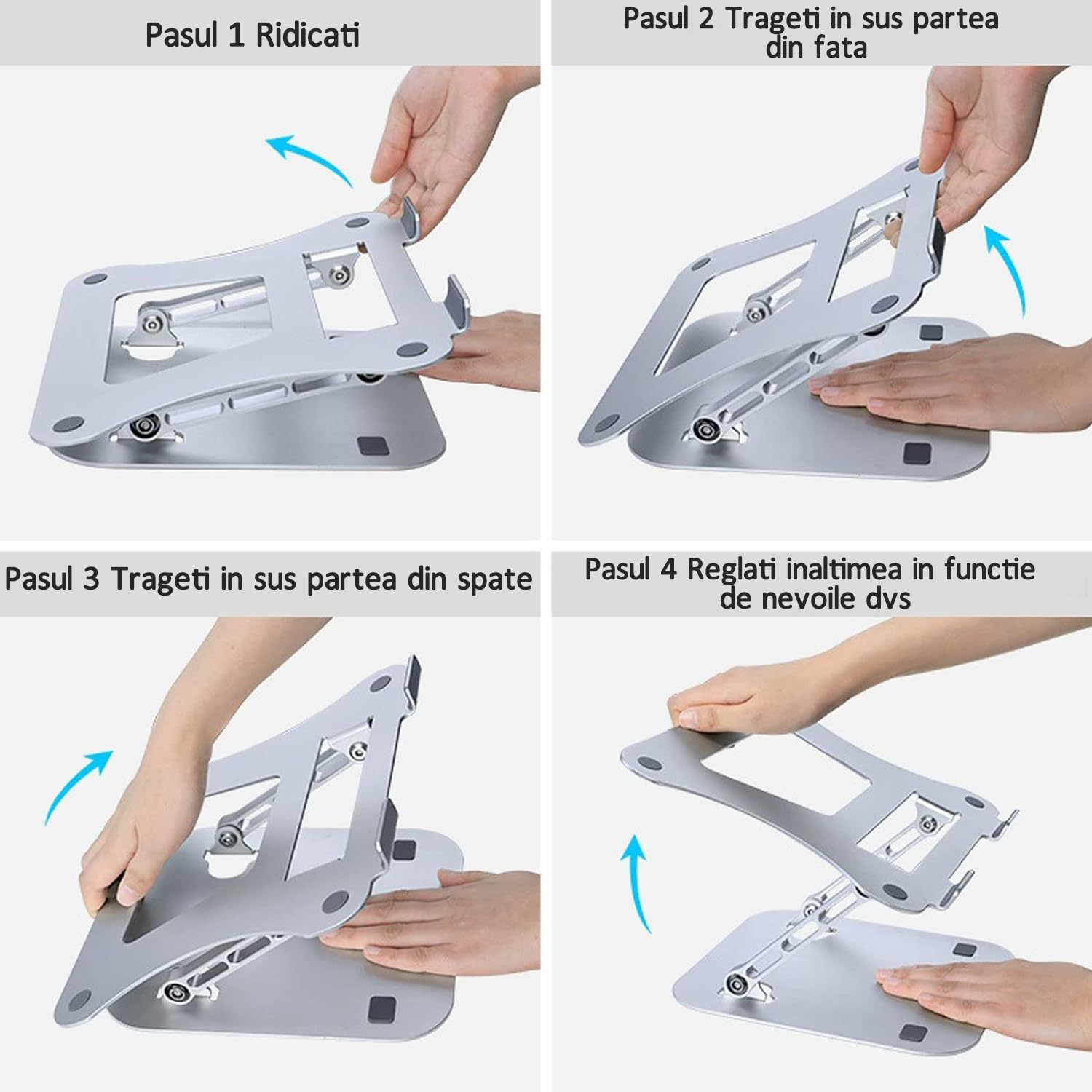 Pasul 1 Ridicati

Pasul 2 Trageti in sus partea din fata

Pasul 3 Trageti in sus partea din spate

Pasul 4 Reglati inaltimea in functie de nevoile dvs