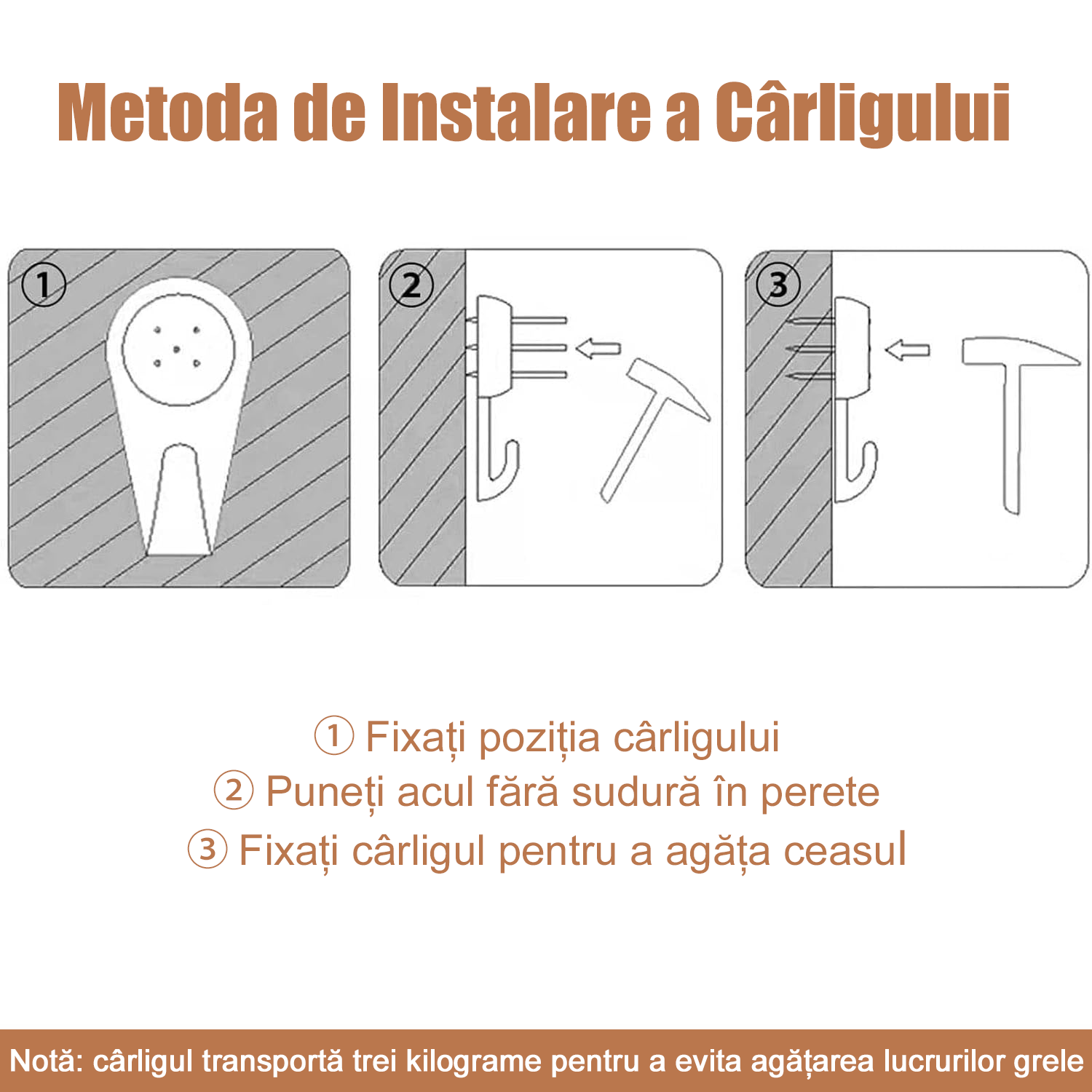 Metoda de Instalare a Cârligului

①

②

③

① Fixați poziția cârligului
② Puneți acul fără sudură în perete
③ Fixați cârligul pentru a agăța ceasul

Notă: cârligul transportă trei kilograme pentru a evita agățarea lucrurilor grele