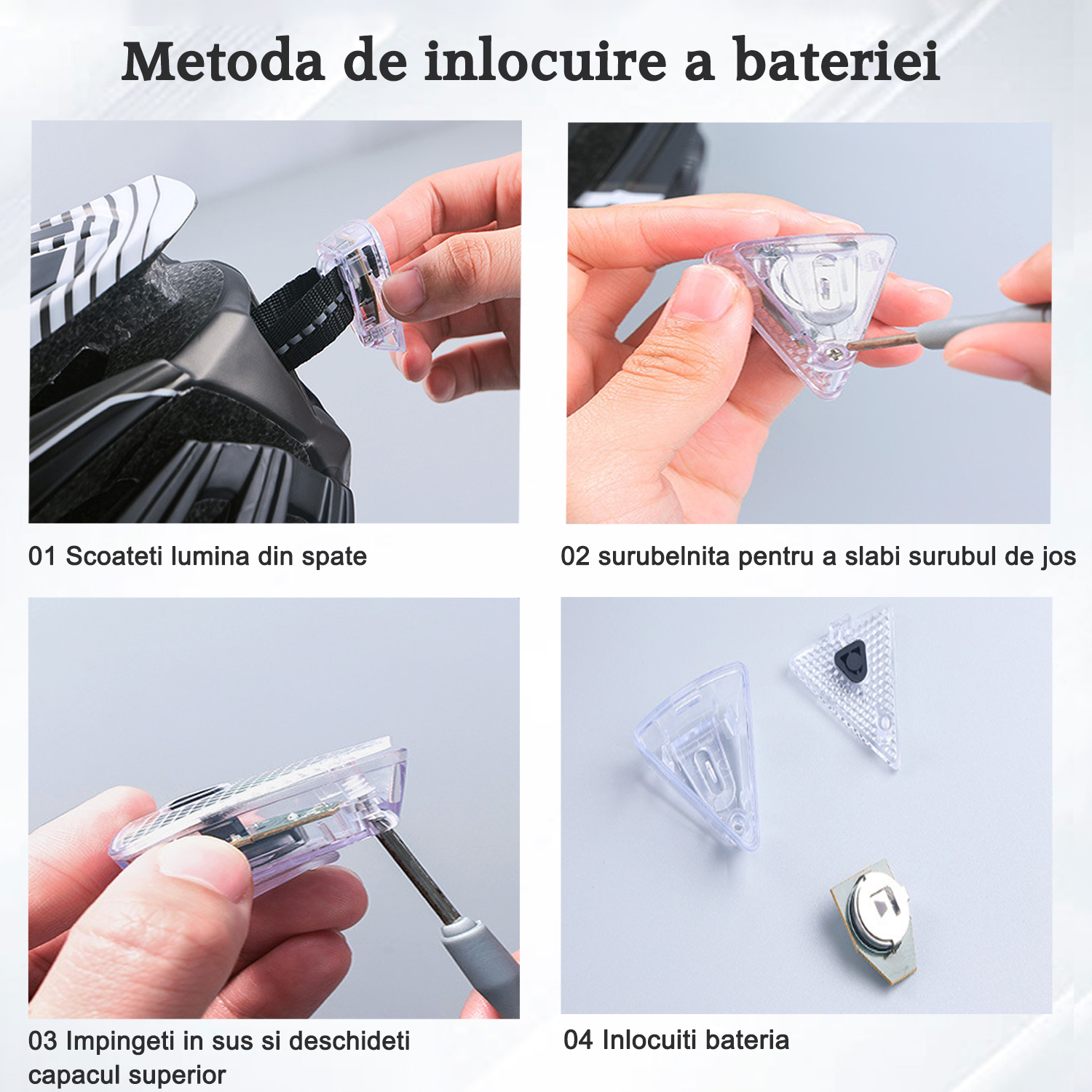 Metoda de inlocuire a bateriei

01 Scoateti lumina din spate

02 surubelnita pentru a slabi surubul de jos

03 Impingeti in sus si deschideti capacul superior

04 Inlocuiti bateria