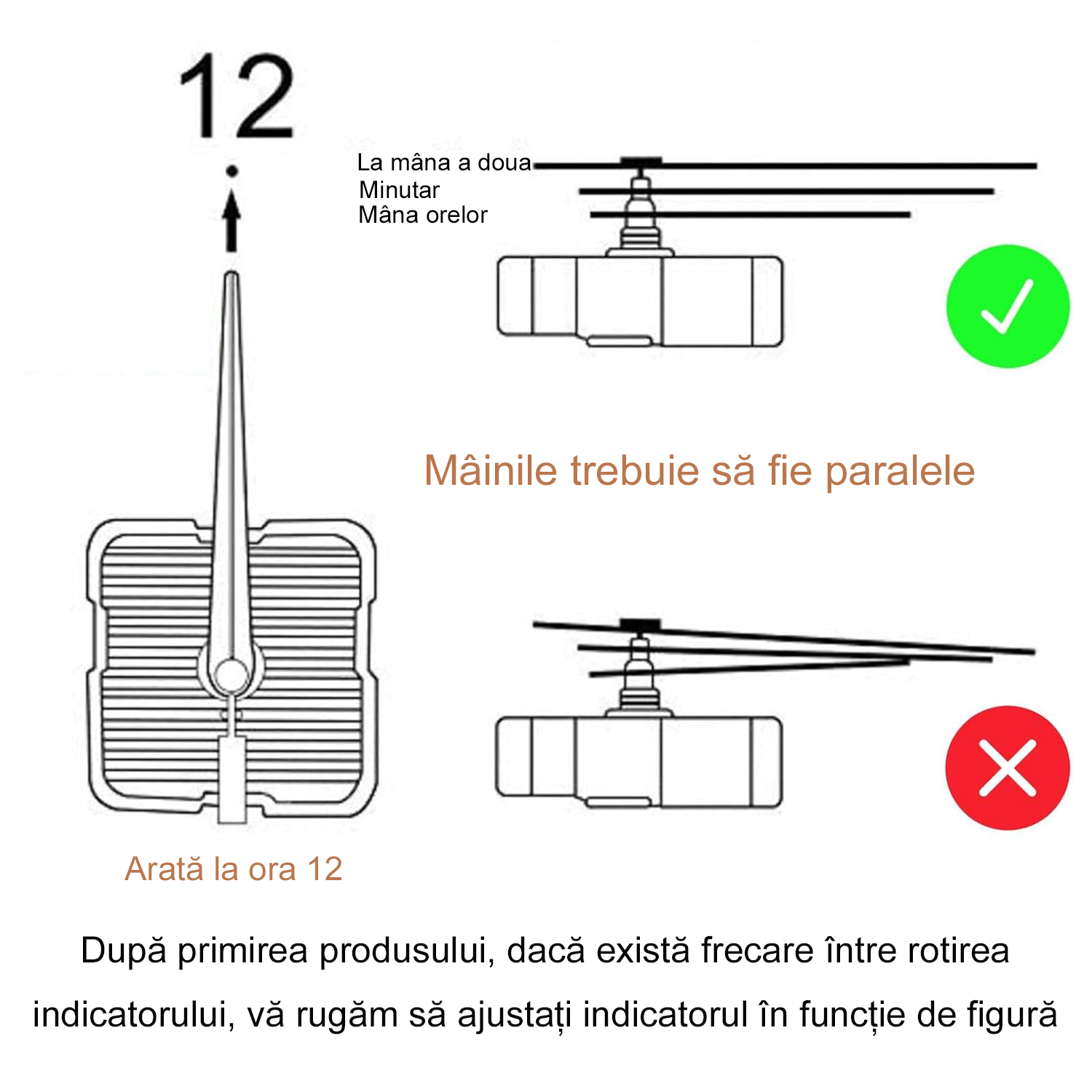 12

La mâna a doua
Minutar
Mâna orelor

Mâinile trebuie să fie paralele

Arată la ora 12

După primirea produsului, dacă există frecare între rotirea indicatorului, vă rugăm să ajustați indicatorul în funcție de figură