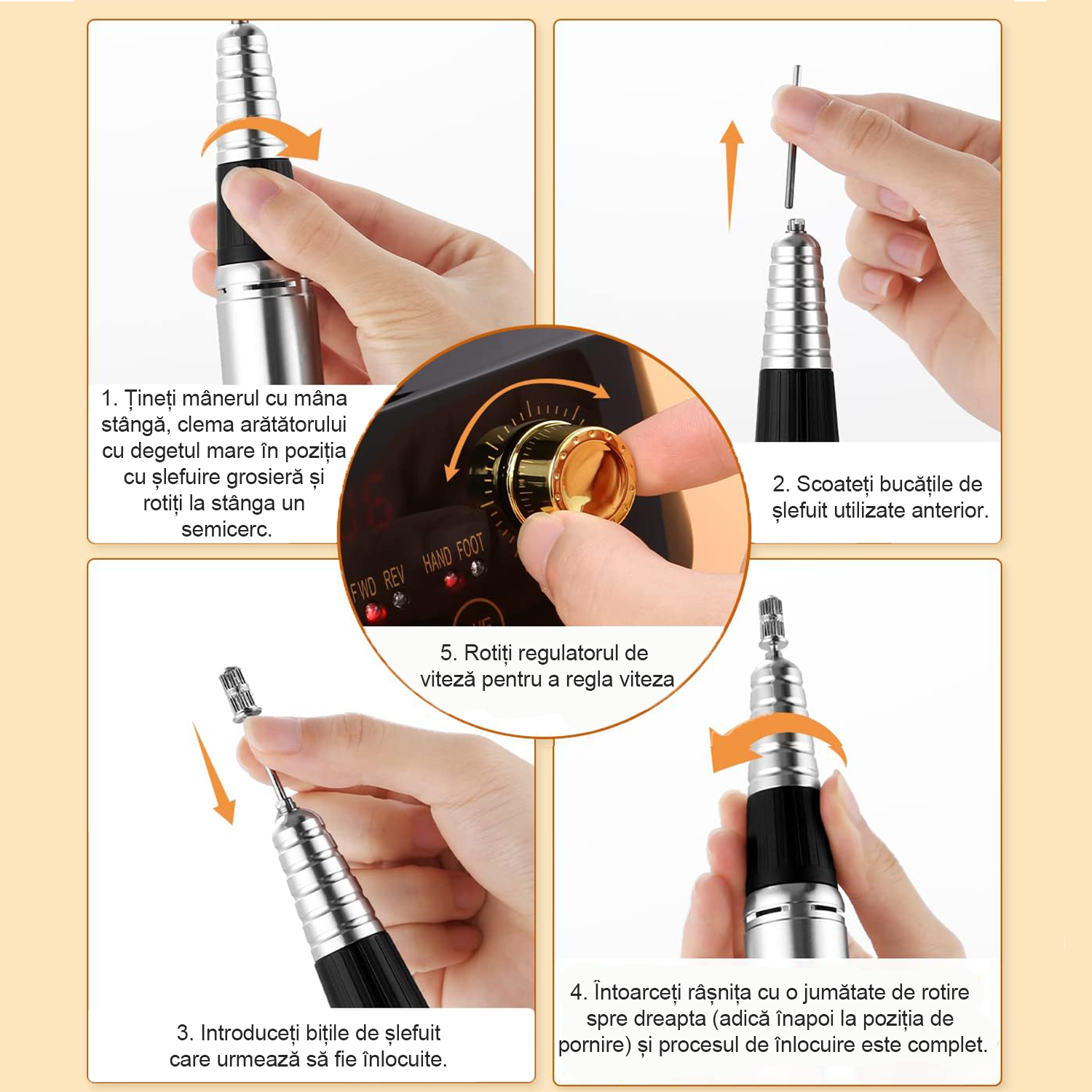 1. Țineți mânerul cu mâna stângă, clema arătătorului cu degetul mare în poziția cu șlefuire grosieră și rotiți la stânga un semicerc.

2. Scoateți bucățile de șlefuit utilizate anterior.

FWD REV HAND FOOT

5. Rotiți regulatorul de viteză pentru a regla viteza

3. Introduceți bițile de șlefuit care urmează să fie înlocuite.

4. Întoarceți râșnița cu o jumătate de rotire spre dreapta (adică înapoi la poziția de pornire) și procesul de înlocuire este complet.