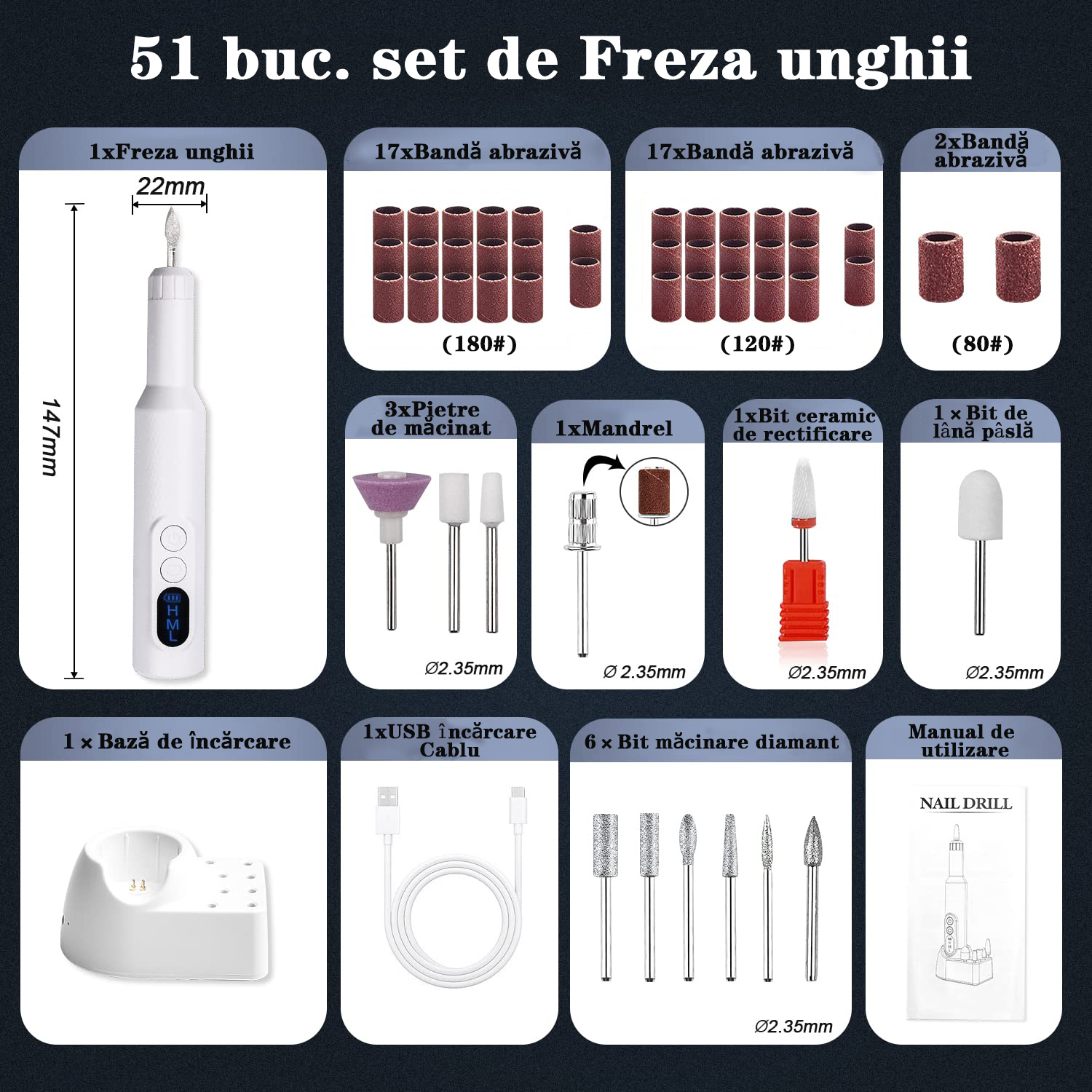 51 buc. set de Freza unghii

1xFreza unghii

22mm

147mm

H
M
L

17xBandă abrazivă

(180#)

17xBandă abrazivă

(120#)

2xBandă abrazivă

(80#)

3xPietre de măcinat

Ø2.35mm

1xMandrel

Ø 2.35mm

1xBit ceramic de rectificare

Ø2.35mm

1 × Bit de lână pâslă

Ø2.35mm

1 × Bază de încărcare

1xUSB încărcare Cablu

6 × Bit măcinare diamant

Ø2.35mm

Manual de utilizare

NAIL DRILL