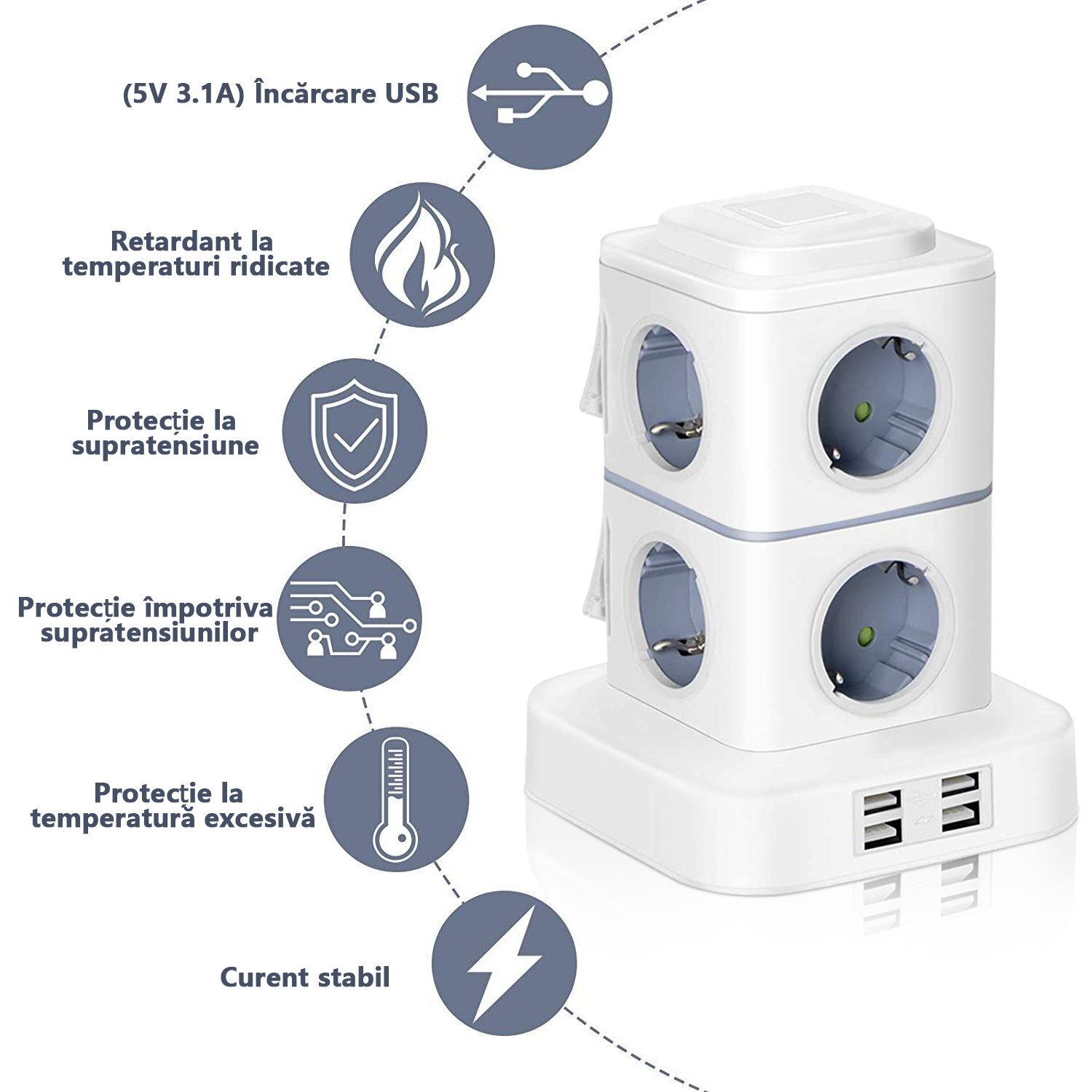 (5V 3.1A) Încărcare USB

Retardant la temperaturi ridicate

Protecție la supratensiune

Protecție împotriva supratensiunilor

Protecție la temperatură excesivă

Curent stabil