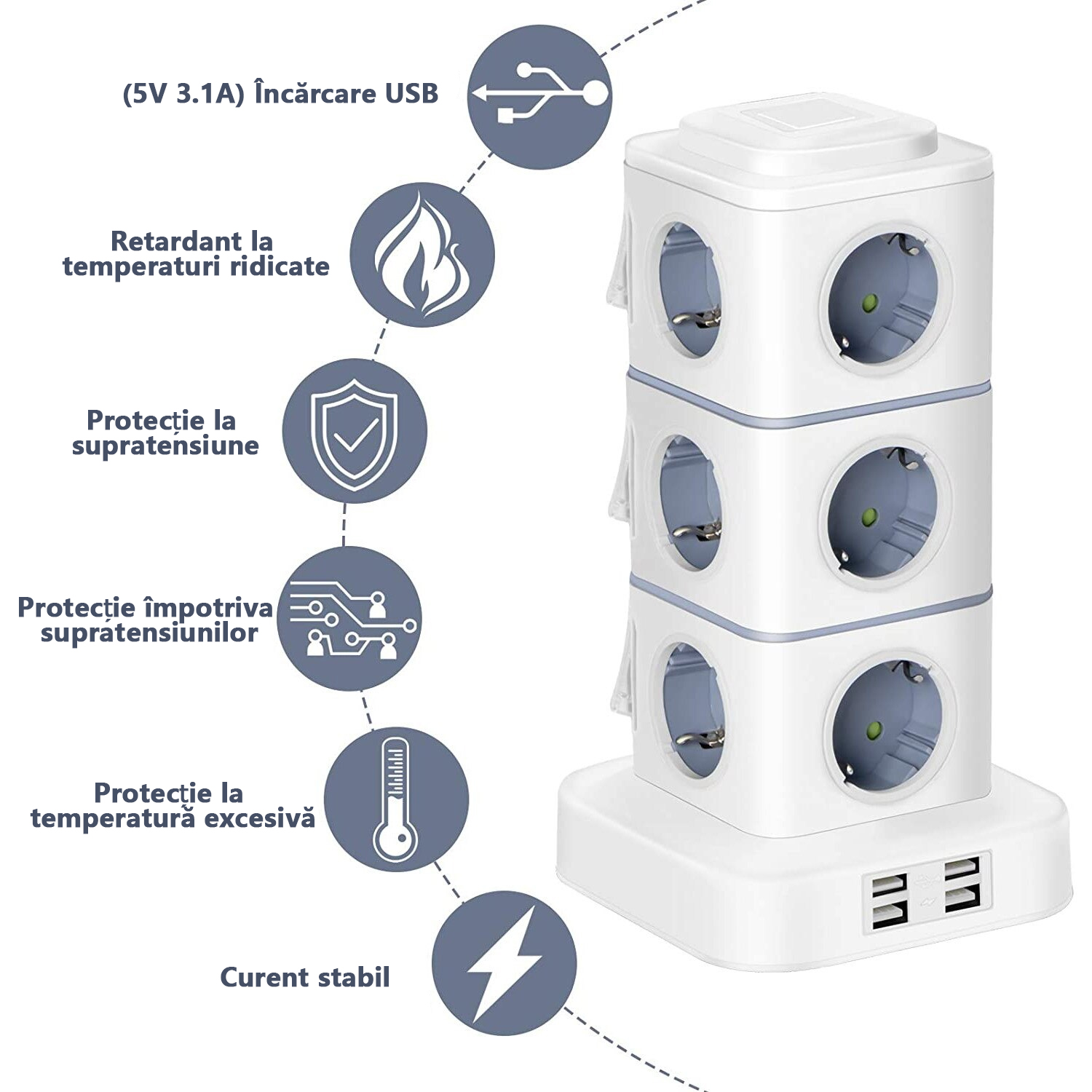 (5V 3.1A) Încărcare USB

Retardant la temperaturi ridicate

Protecție la supratensiune

Protecție împotriva supratensiunilor

Protecție la temperatură excesivă

Curent stabil