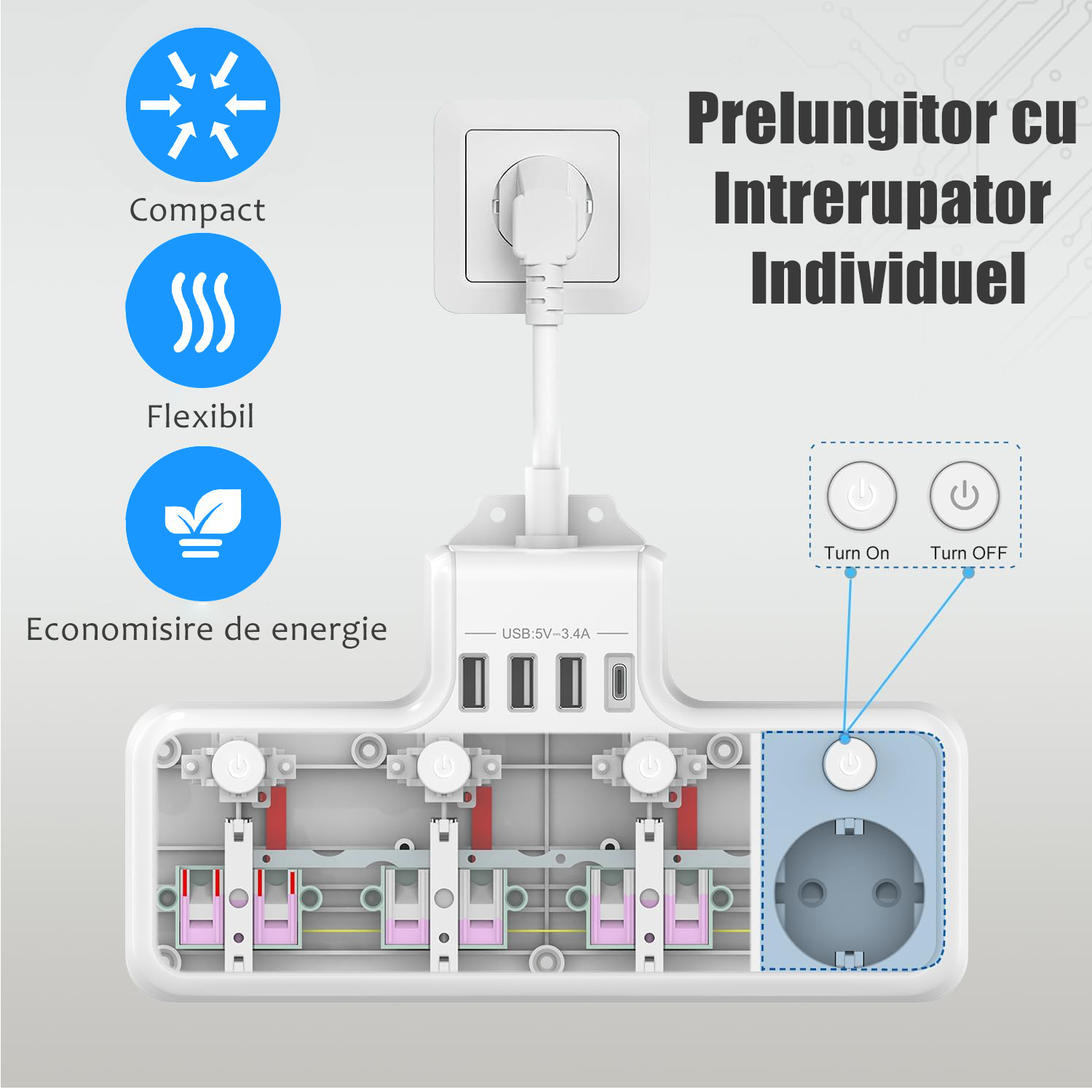 Compact

Flexibil

Economisire de energie

Prelungitor cu Intrerupator Individuel

Turn On

Turn OFF

USB:5V⎓3.4A