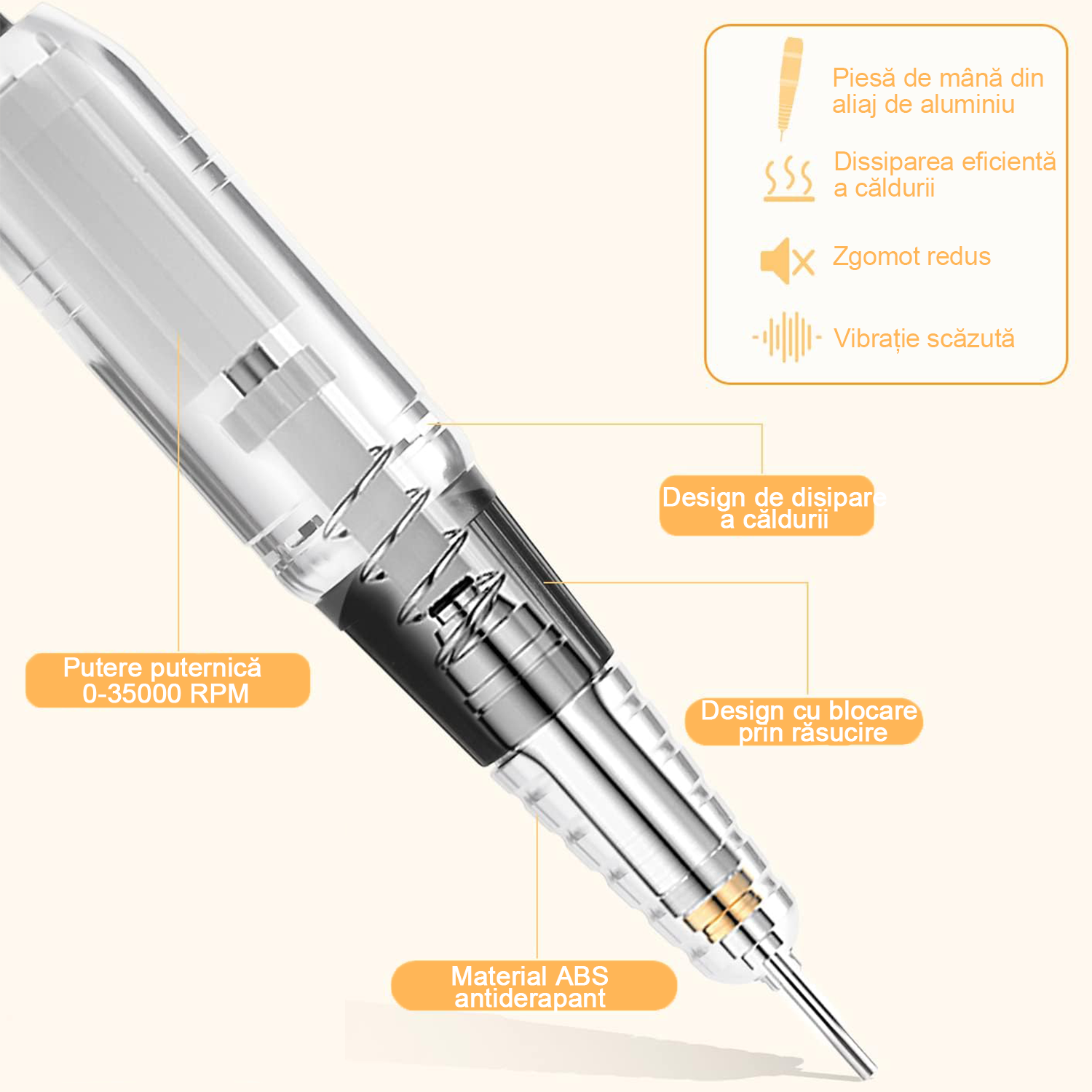 Piesă de mână din aliaj de aluminiu

Dissiparea eficientă a căldurii

Zgomot redus

Vibrație scăzută

Design de disipare a căldurii

Putere puternică 0-35000 RPM

Design cu blocare prin răsucire

Material ABS antiderapant