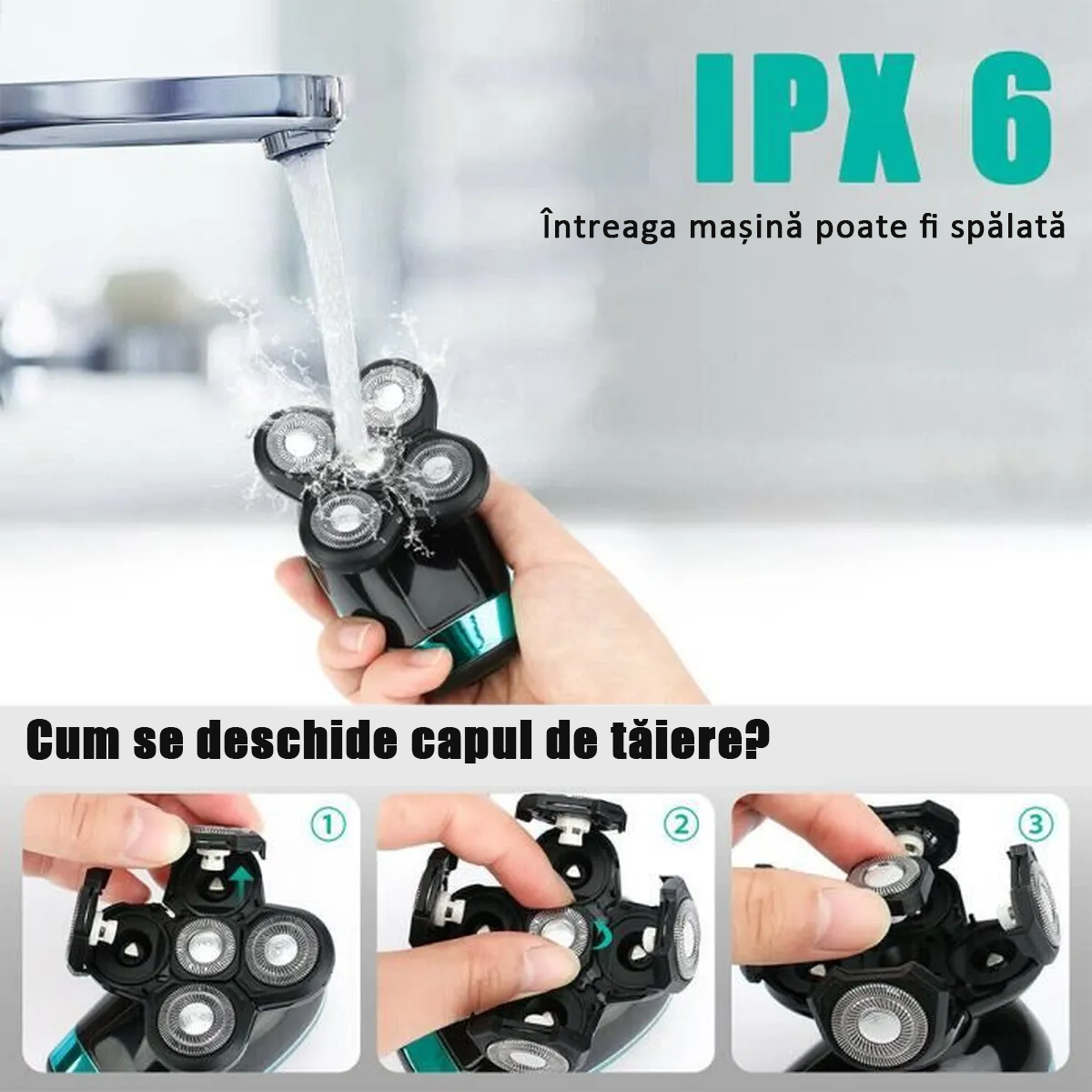 IPX 6

Întreaga mașină poate fi spălată

Cum se deschide capul de tăiere?

①

②

③