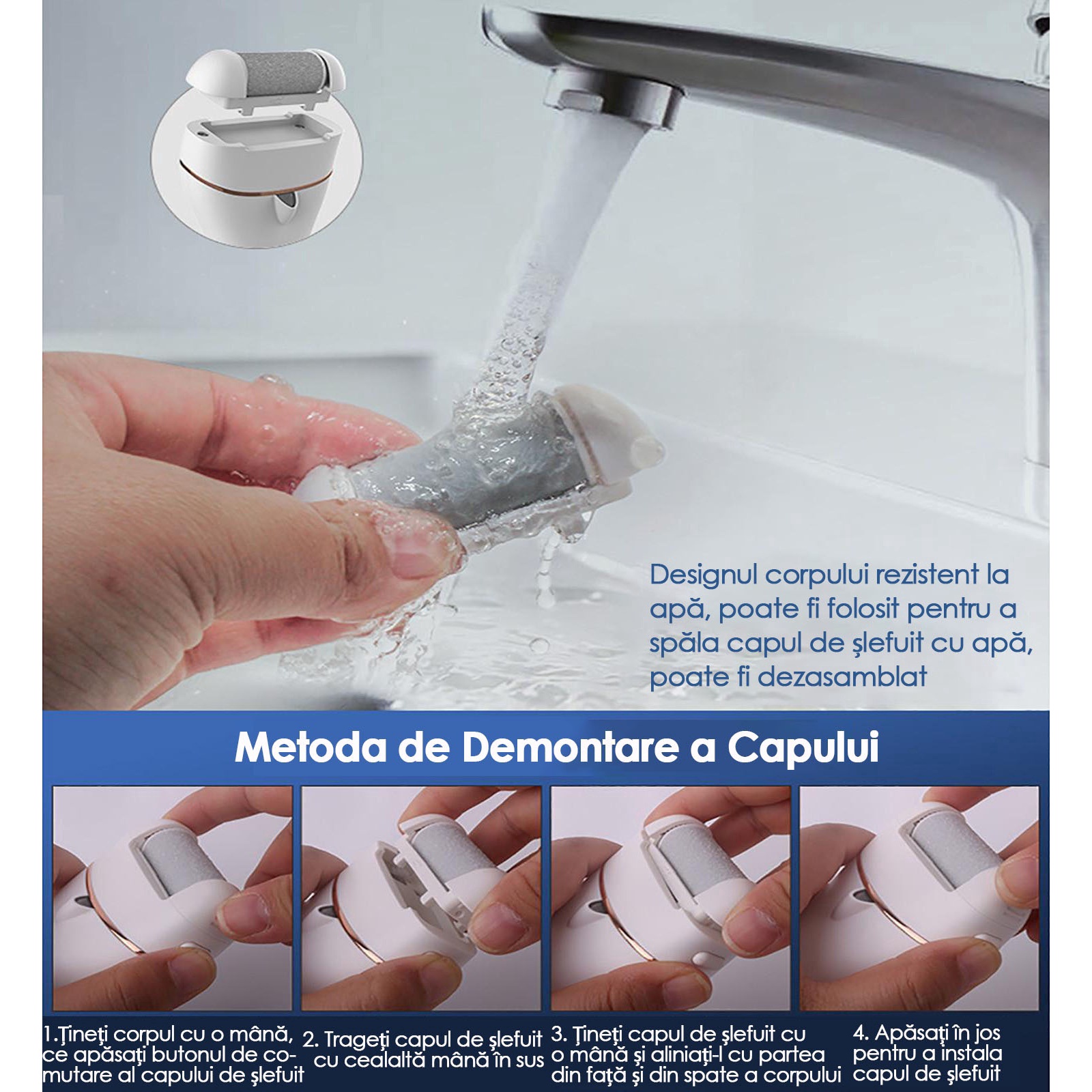 Designul corpului rezistent la apă, poate fi folosit pentru a spăla capul de şlefuit cu apă, poate fi dezasamblat

Metoda de Demontare a Capului

1.Ţineţi corpul cu o mână, ce apăsaţi butonul de comutare al capului de şlefuit

2. Trageţi capul de şlefuit cu cealaltă mână în sus

3. Ţineţi capul de şlefuit cu o mână şi aliniaţi-l cu partea din faţă şi din spate a corpului

4. Apăsaţi în jos pentru a instala capul de şlefuit