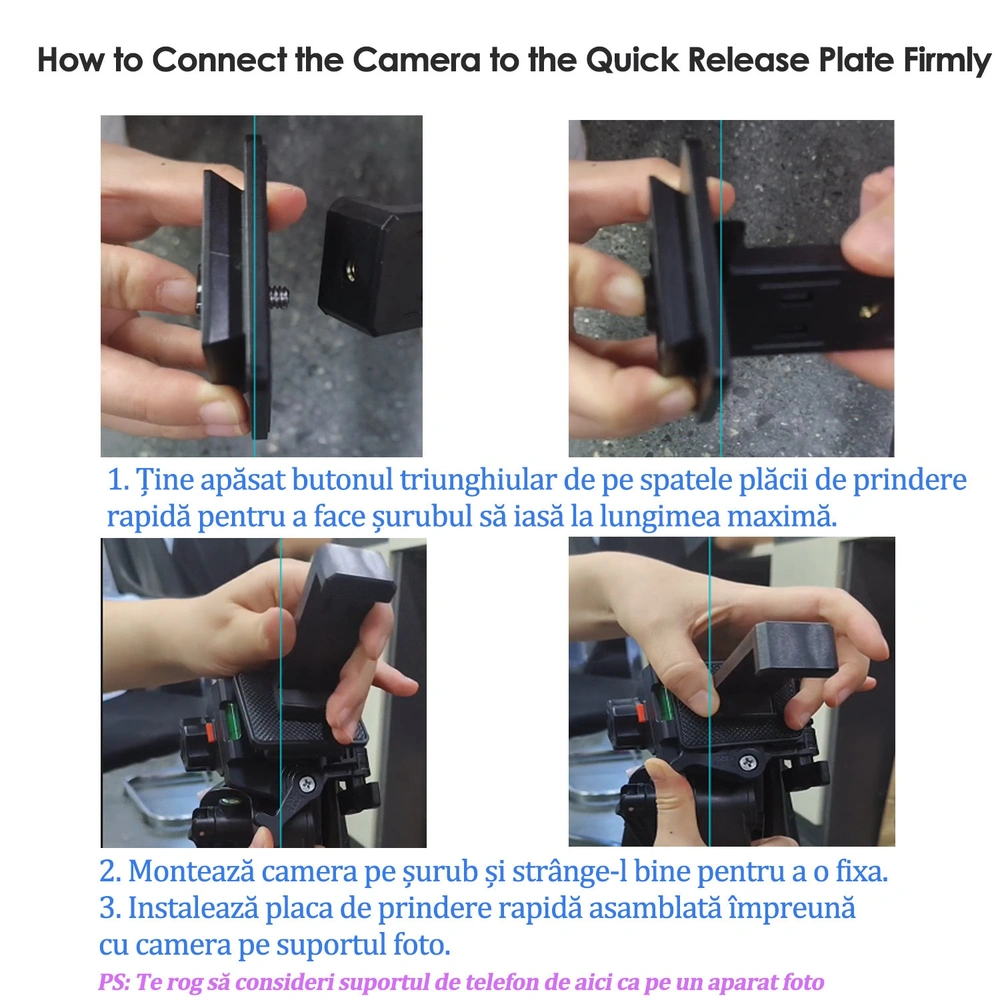 How to Connect the Camera to the Quick Release Plate Firmly

1. Ține apăsat butonul triunghiular de pe spatele plăcii de prindere rapidă pentru a face șurubul să iasă la lungimea maximă.

2. Montează camera pe șurub și strânge-l bine pentru a o fixa.
3. Instalează placa de prindere rapidă asamblată împreună cu camera pe suportul foto.

PS: Te rog să consideri suportul de telefon de aici ca pe un aparat foto