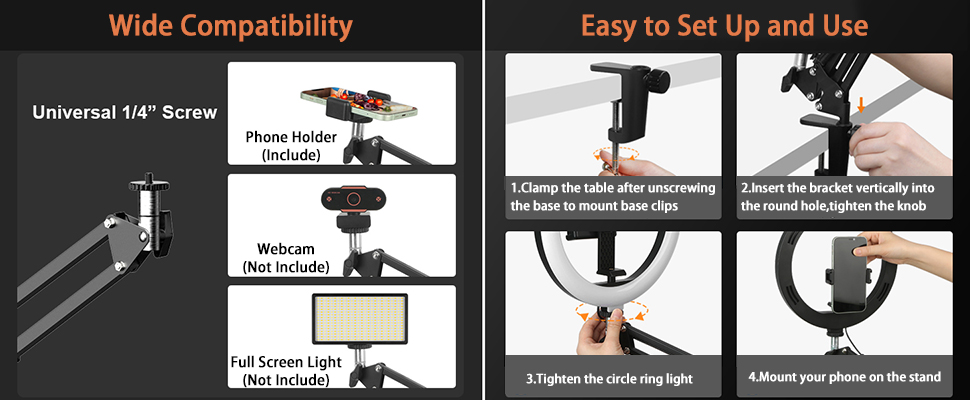 Wide Compatibility

Universal 1/4” Screw

Phone Holder (Include)

Webcam (Not Include)

Full Screen Light (Not Include)

Easy to Set Up and Use

1.Clamp the table after unscrewing the base to mount base clips

2.Insert the bracket vertically into the round hole,tighten the knob

3.Tighten the circle ring light

4.Mount your phone on the stand