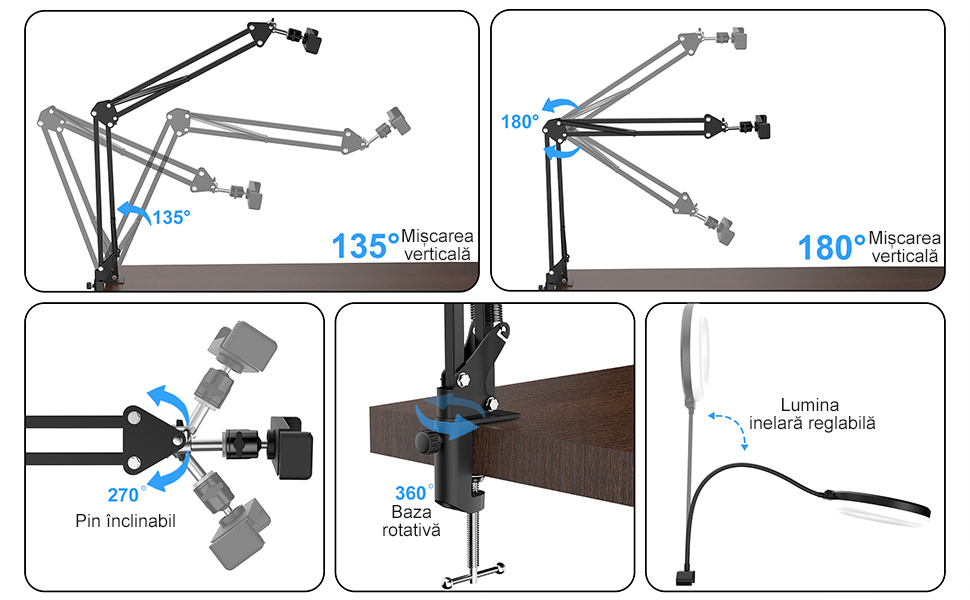 135°

135° Mișcarea verticală

180°

180° Mișcarea verticală

270°

Pin înclinabil

360°

Baza rotativă

Lumina inelară reglabilă