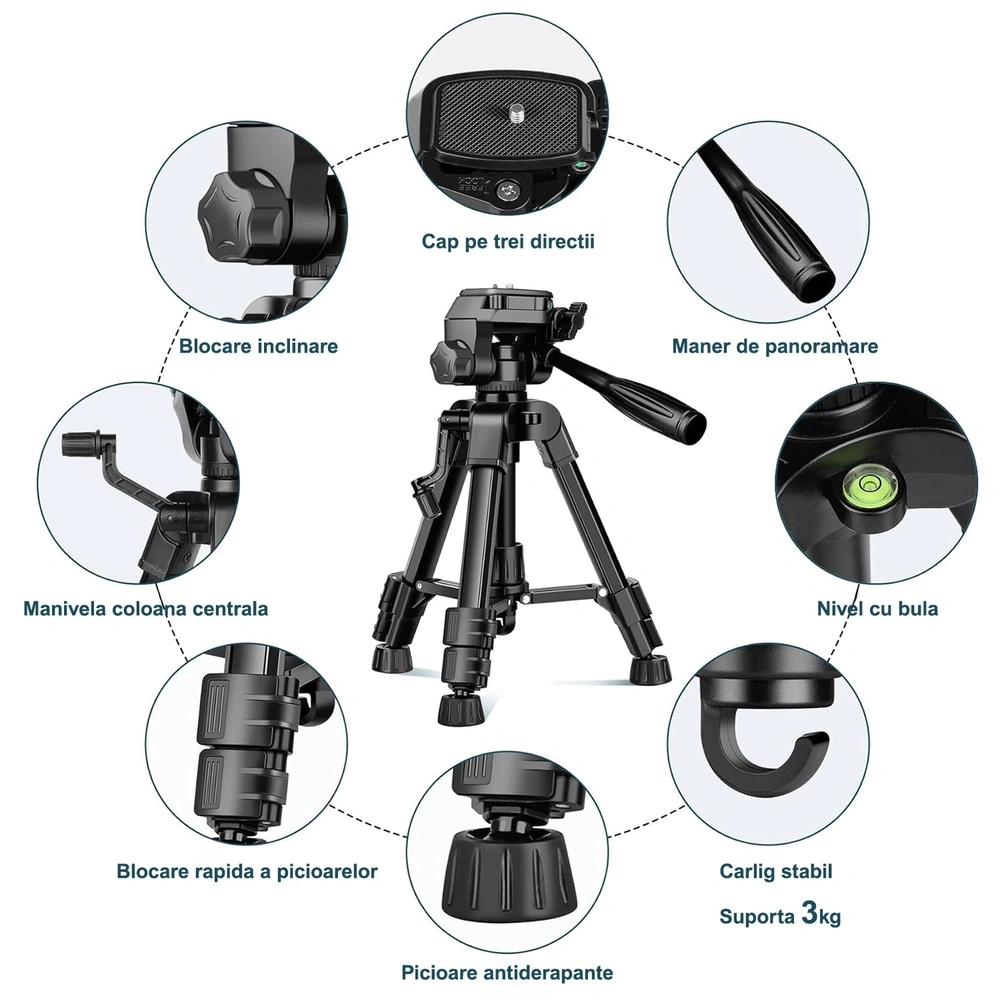 Cap pe trei directii

Blocare inclinare

Maner de panoramare

Manivela coloana centrala

Nivel cu bula

Blocare rapida a picioarelor

Carlig stabil

Suporta 3kg

Picioare antiderapante